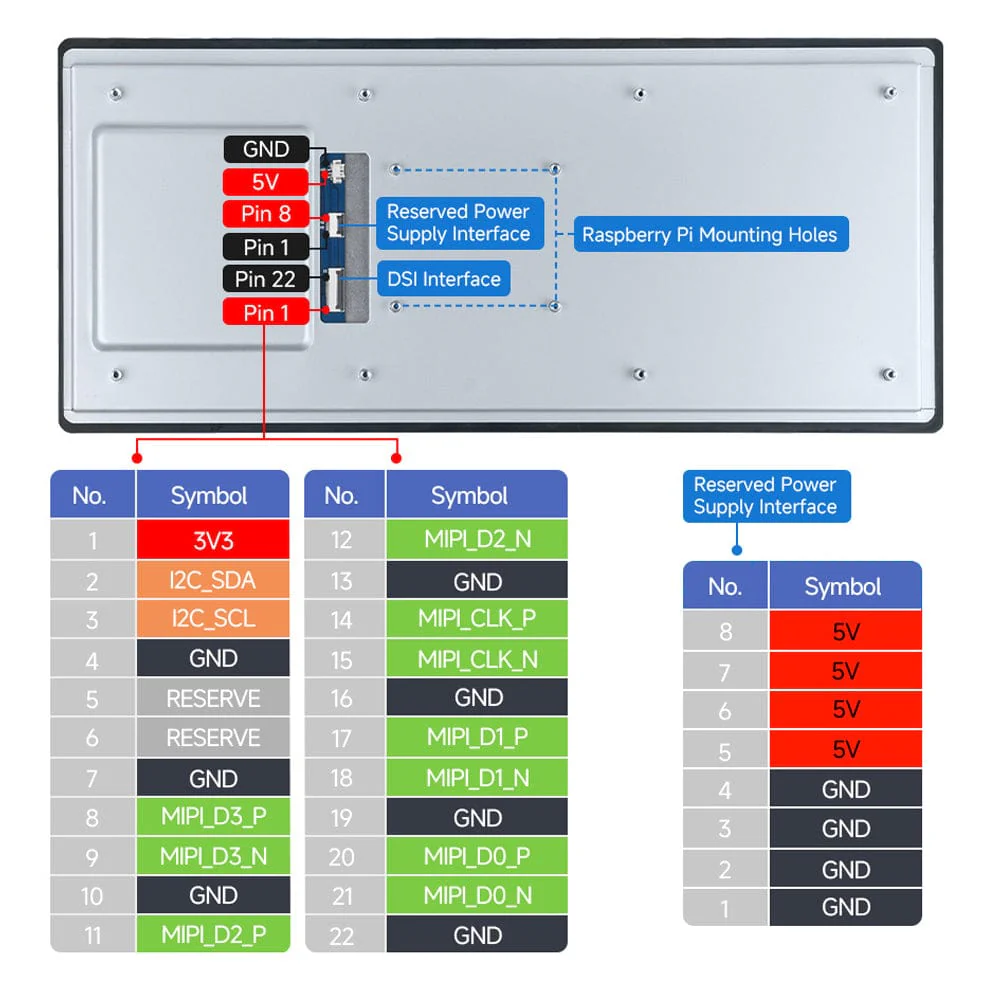 GND
5V
Pin 8
Pin 1
Pin 22
Pin 1

Reserved Power Supply Interface
DSI Interface
Raspberry Pi Mounting Holes

| No. | Symbol |
|---|---|
| 1 | 3V3 |
| 2 | I2C_SDA |
| 3 | I2C_SCL |
| 4 | GND |
| 5 | RESERVE |
| 6 | RESERVE |
| 7 | GND |
| 8 | MIPI_D3_P |
| 9 | MIPI_D3_N |
| 10 | GND |
| 11 | MIPI_D2_P |

| No. | Symbol |
|---|---|
| 12 | MIPI_D2_N |
| 13 | GND |
| 14 | MIPI_CLK_P |
| 15 | MIPI_CLK_N |
| 16 | GND |
| 17 | MIPI_D1_P |
| 18 | MIPI_D1_N |
| 19 | GND |
| 20 | MIPI_D0_P |
| 21 | MIPI_D0_N |
| 22 | GND |

Reserved Power Supply Interface

| No. | Symbol |
|---|---|
| 8 | 5V |
| 7 | 5V |
| 6 | 5V |
| 5 | 5V |
| 4 | GND |
| 3 | GND |
| 2 | GND |
| 1 | GND |