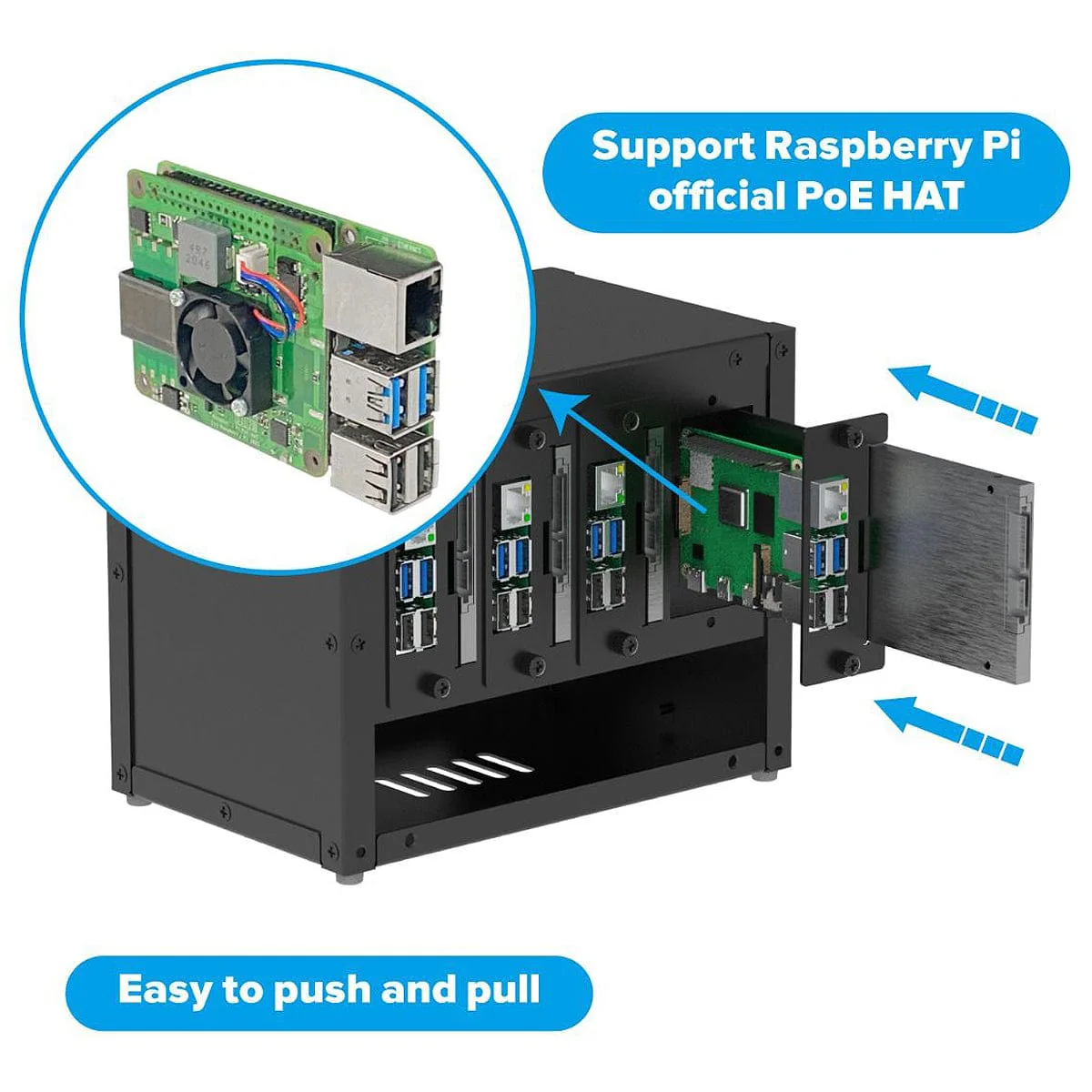 Support Raspberry Pi official PoE HAT

Easy to push and pull