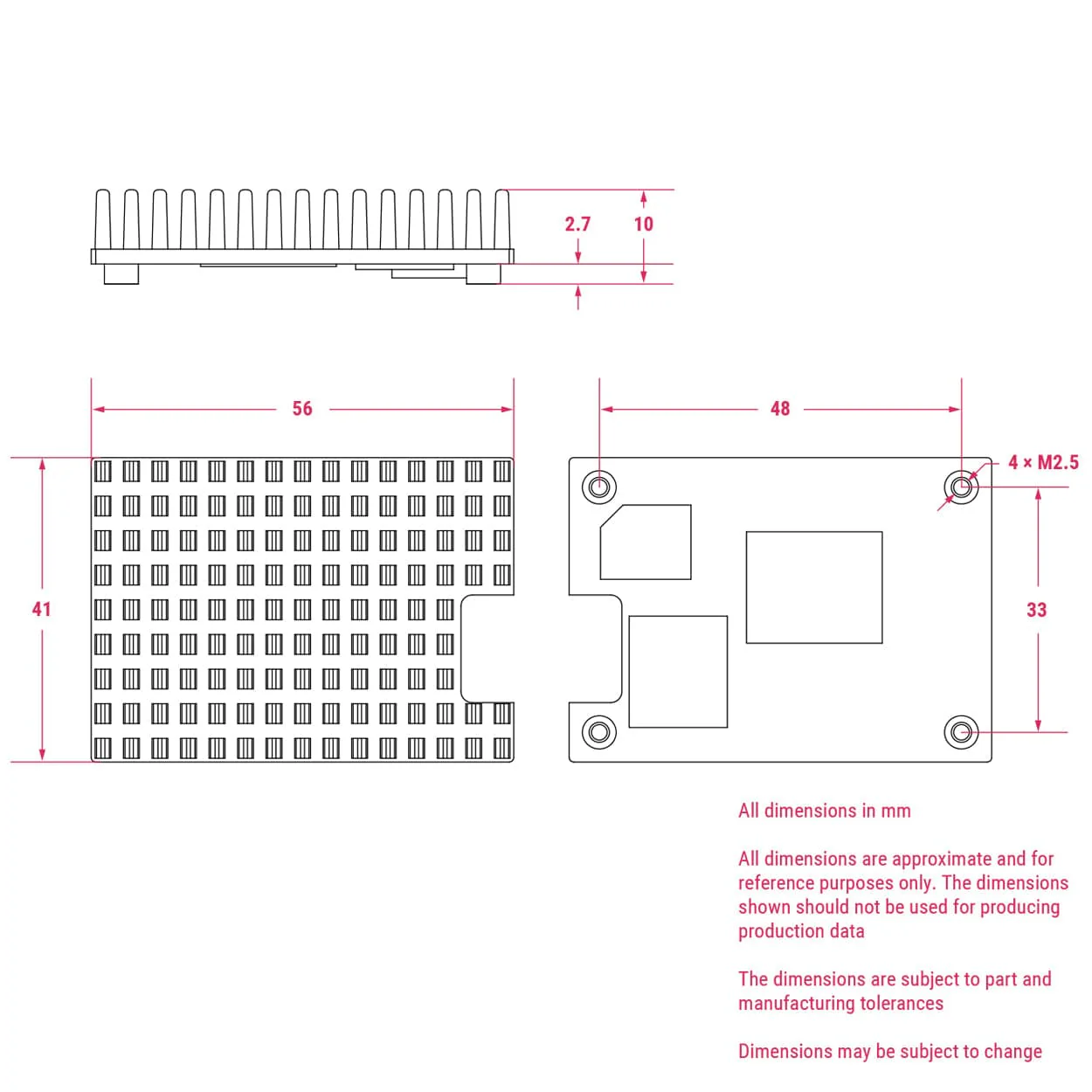 2.7
10

56
48
4 × M2.5
41
33

All dimensions in mm

All dimensions are approximate and for reference purposes only. The dimensions shown should not be used for producing production data

The dimensions are subject to part and manufacturing tolerances

Dimensions may be subject to change