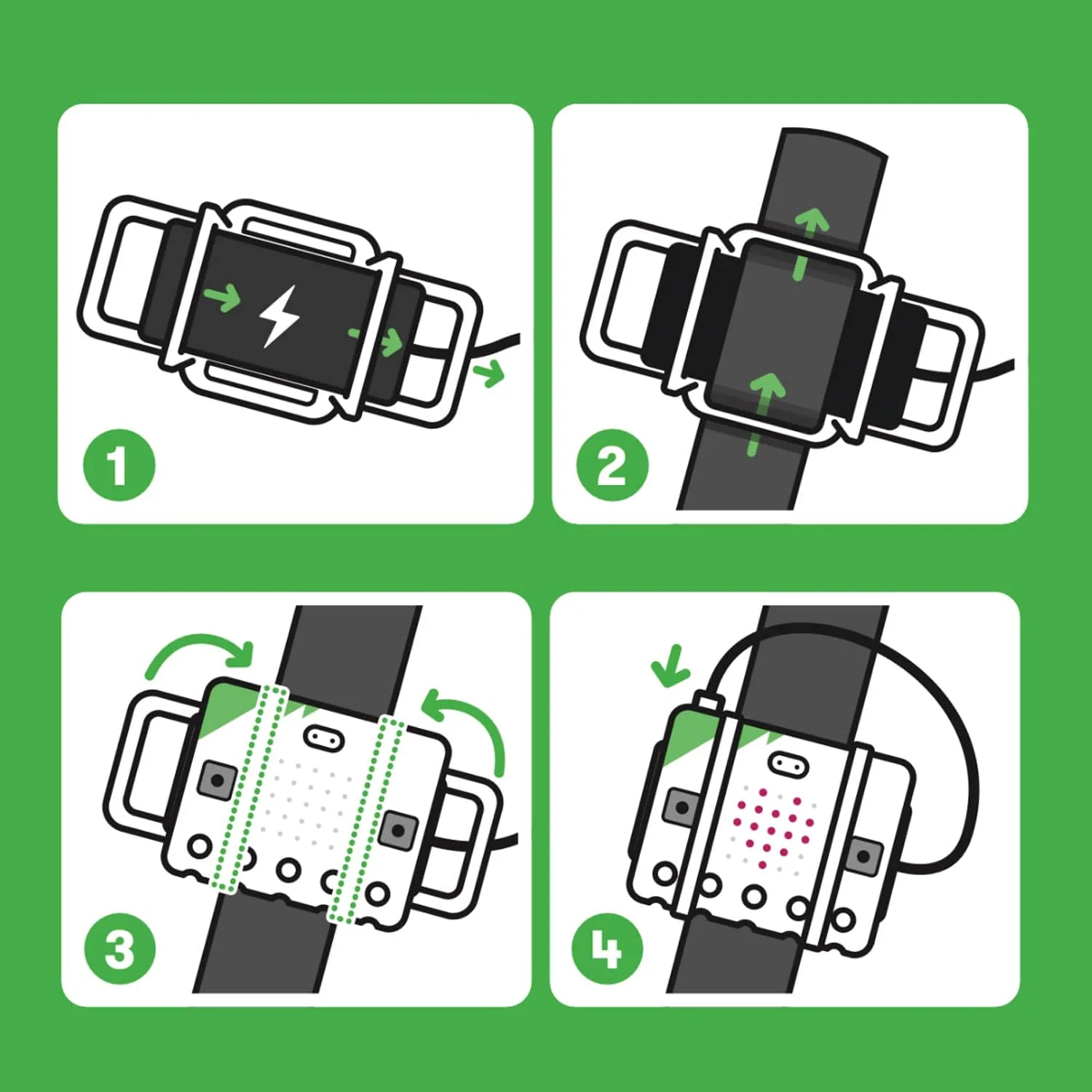 1

2

3

4